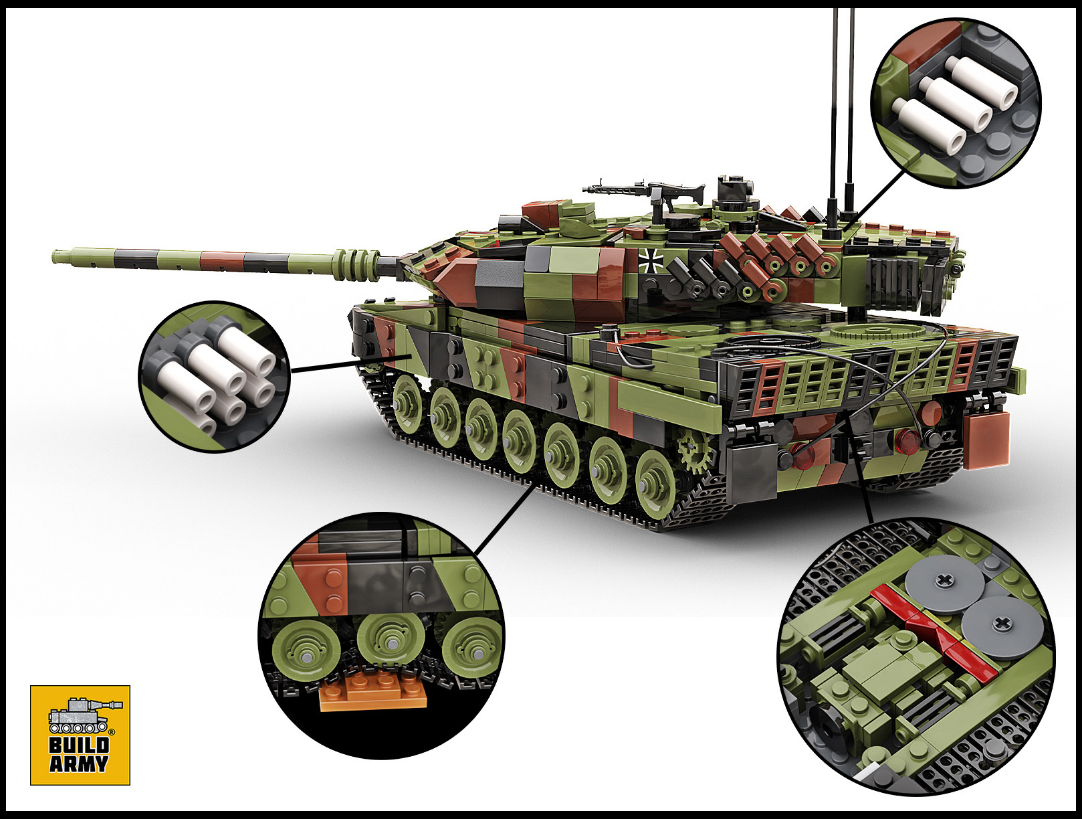 BUILD ARMY